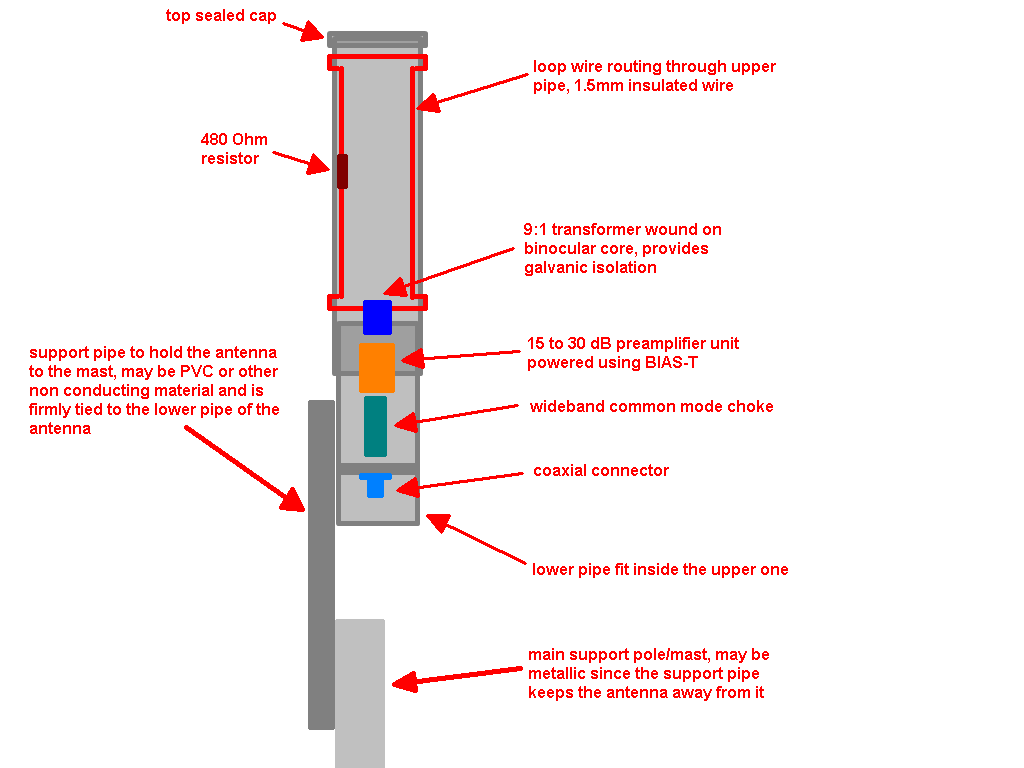 top sealed cap

loop wire routing through upper pipe, 1.5mm insulated wire

480 Ohm resistor

9:1 transformer wound on binocular core, provides galvanic isolation

support pipe to hold the antenna to the mast, may be PVC or other non conducting material and is firmly tied to the lower pipe of the antenna

15 to 30 dB preamplifier unit powered using BIAS-T

wideband common mode choke

coaxial connector

lower pipe fit inside the upper one

main support pole/mast, may be metallic since the support pipe keeps the antenna away from it