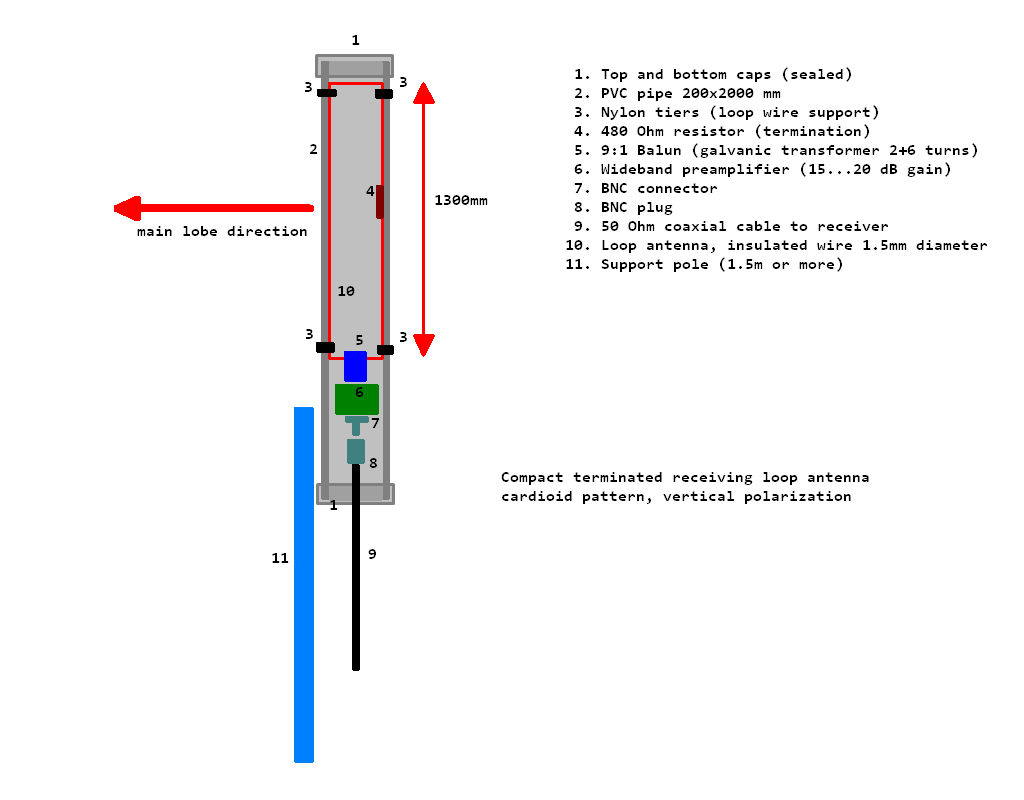 1

3

3

2

4

1300mm

main lobe direction

10

3

5

3

6

7

8

1

11

9

1. Top and bottom caps (sealed)
2. PVC pipe 200x2000 mm
3. Nylon tiers (loop wire support)
4. 480 Ohm resistor (termination)
5. 9:1 Balun (galvanic transformer 2+6 turns)
6. Wideband preamplifier (15...20 dB gain)
7. BNC connector
8. BNC plug
9. 50 Ohm coaxial cable to receiver
10. Loop antenna, insulated wire 1.5mm diameter
11. Support pole (1.5m or more)

Compact terminated receiving loop antenna
cardioid pattern, vertical polarization